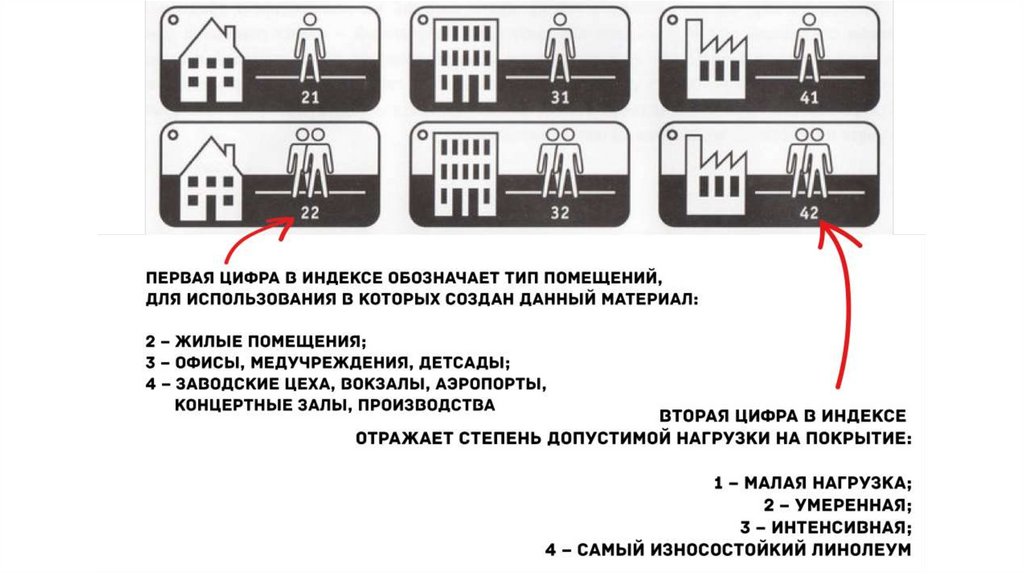 21

31

41

22

32

42

ПЕРВАЯ ЦИФРА В ИНДЕКСЕ ОБОЗНАЧАЕТ ТИП ПОМЕЩЕНИЙ, ДЛЯ ИСПОЛЬЗОВАНИЯ В КОТОРЫХ СОЗДАН ДАННЫЙ МАТЕРИАЛ:

2 – ЖИЛЫЕ ПОМЕЩЕНИЯ;
3 – ОФИСЫ, МЕДУЧРЕЖДЕНИЯ, ДЕТСАДЫ;
4 – ЗАВОДСКИЕ ЦЕХА, ВОКЗАЛЫ, АЭРОПОРТЫ, КОНЦЕРТНЫЕ ЗАЛЫ, ПРОИЗВОДСТВА

ВТОРАЯ ЦИФРА В ИНДЕКСЕ ОТРАЖАЕТ СТЕПЕНЬ ДОПУСТИМОЙ НАГРУЗКИ НА ПОКРЫТИЕ:

1 – МАЛАЯ НАГРУЗКА;
2 – УМЕРЕННАЯ;
3 – ИНТЕНСИВНАЯ;
4 – САМЫЙ ИЗНОСОСТОЙКИЙ ЛИНОЛЕУМ