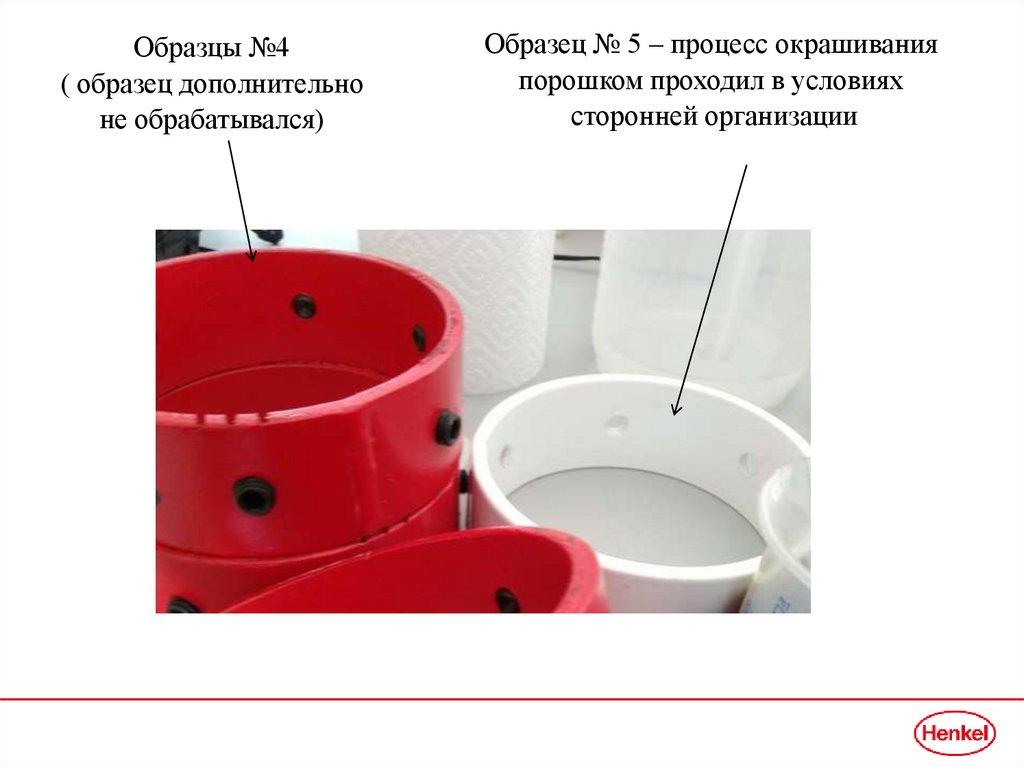 Образцы №4
( образец дополнительно не обрабатывался)

Образец № 5 – процесс окрашивания порошком проходил в условиях сторонней организации

Henkel