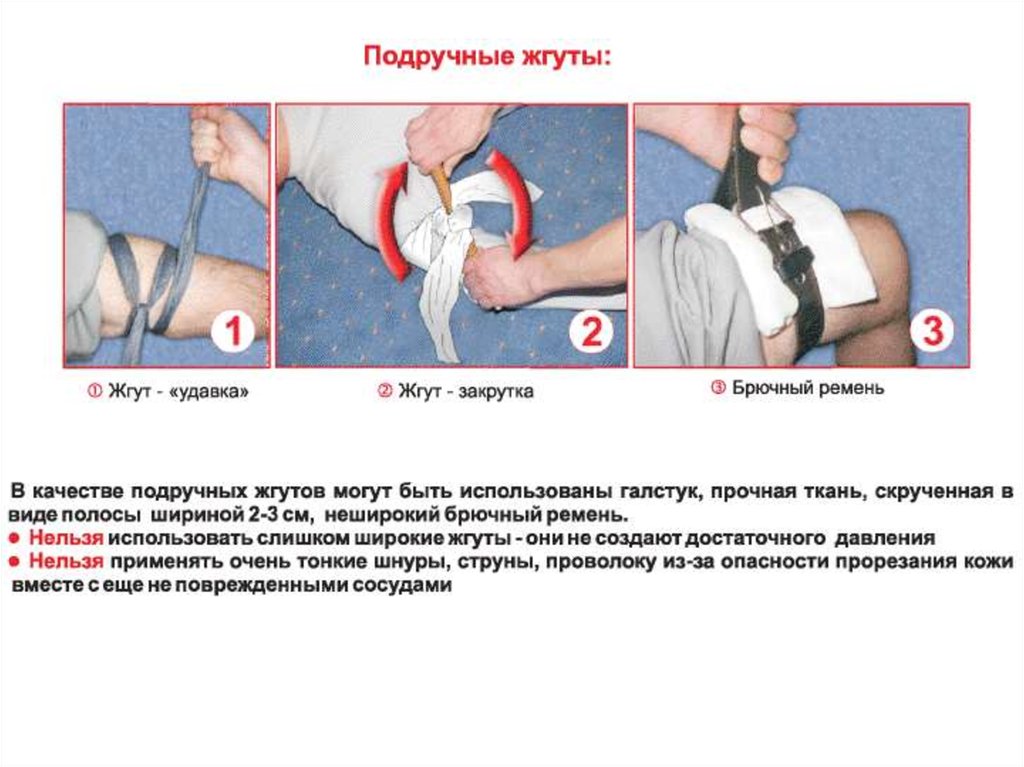 Подручные жгуты:

1

2

3

① Жгут - «удавка»

② Жгут - закрутка

③ Брючный ремень

В качестве подручных жгутов могут быть использованы галстук, прочная ткань, скрученная в виде полосы шириной 2-3 см, неширокий брючный ремень.
● Нельзя использовать слишком широкие жгуты - они не создают достаточного давления
● Нельзя применять очень тонкие шнуры, струны, проволоку из-за опасности прорезания кожи вместе с еще не поврежденными сосудами