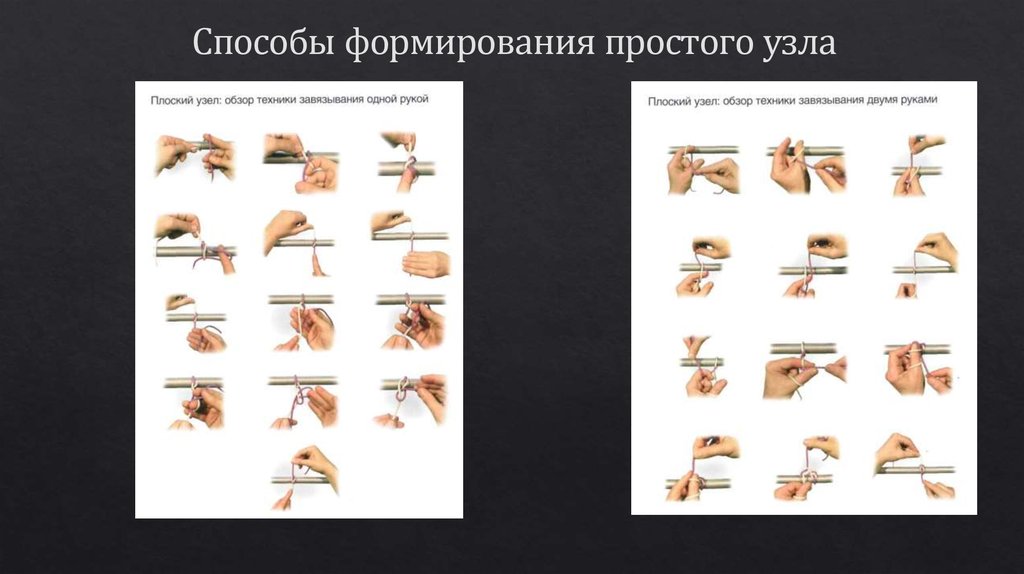 Способы формирования простого узла

Плоский узел: обзор техники завязывания одной рукой

Плоский узел: обзор техники завязывания двумя руками