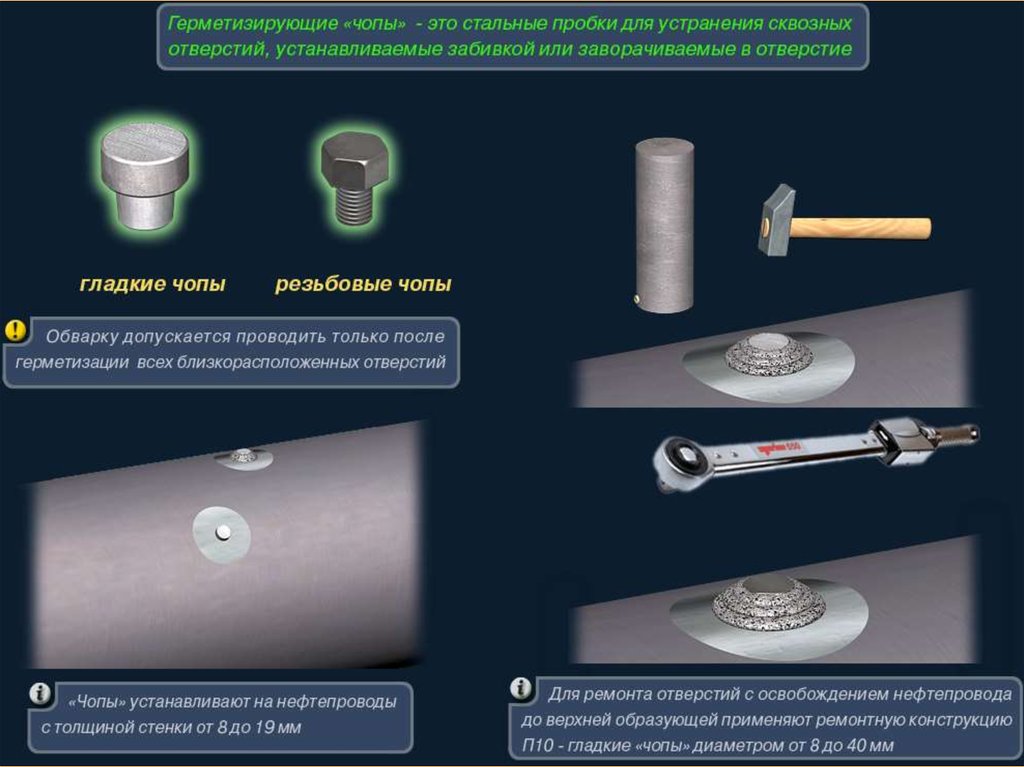 Герметизирующие «чопы» - это стальные пробки для устранения сквозных отверстий, устанавливаемые забивкой или заворачиваемые в отверстие

гладкие чопы

резьбовые чопы

Обварку допускается проводить только после герметизации всех близкорасположенных отверстий

«Чопы» устанавливают на нефтепроводы с толщиной стенки от 8 до 19 мм

Для ремонта отверстий с освобождением нефтепровода до верхней образующей применяют ремонтную конструкцию П10 - гладкие «чопы» диаметром от 8 до 40 мм