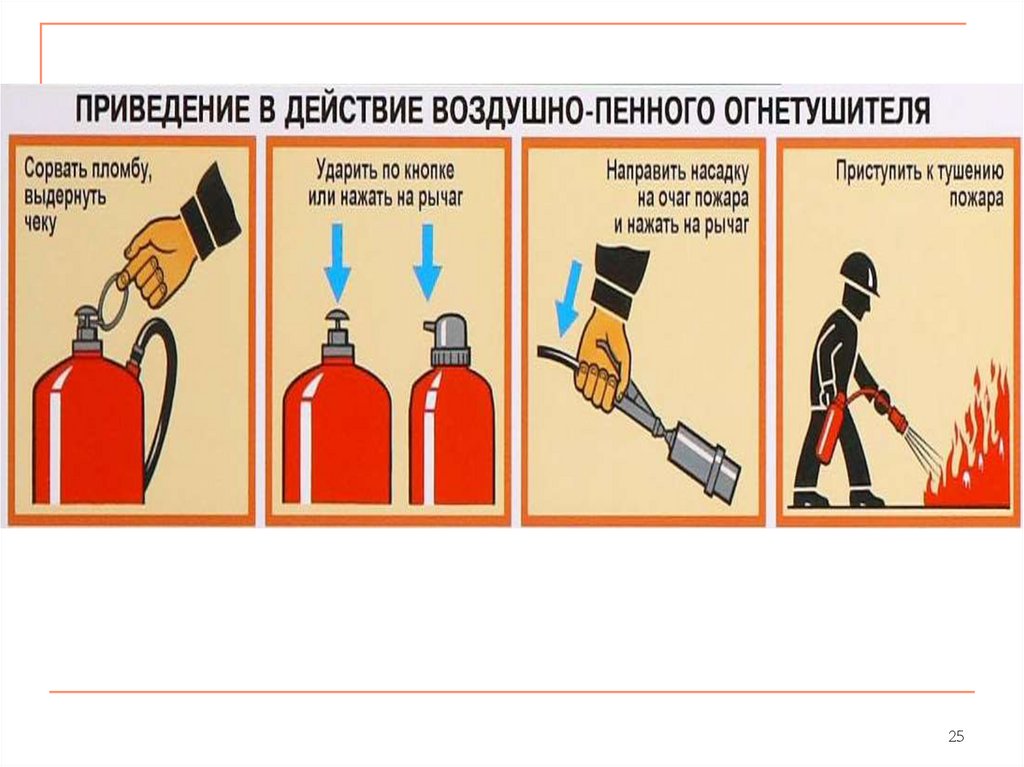 ПРИВЕДЕНИЕ В ДЕЙСТВИЕ ВОЗДУШНО-ПЕННОГО ОГНЕТУШИТЕЛЯ

Сорвать пломбу, выдернуть чеку

Ударить по кнопке или нажать на рычаг

Направить насадку на очаг пожара и нажать на рычаг

Приступить к тушению пожара

25