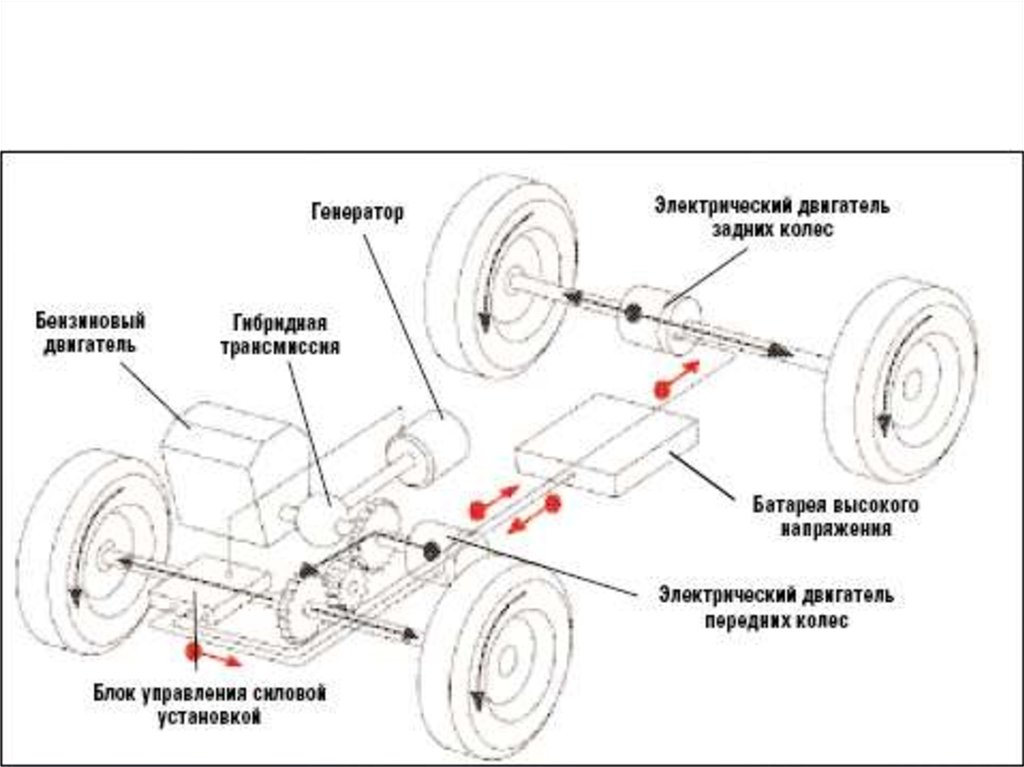 Генератор

Электрический двигатель задних колес

Бензиновый двигатель

Гибридная трансмиссия

Батарея высокого напряжения

Электрический двигатель передних колес

Блок управления силовой установкой