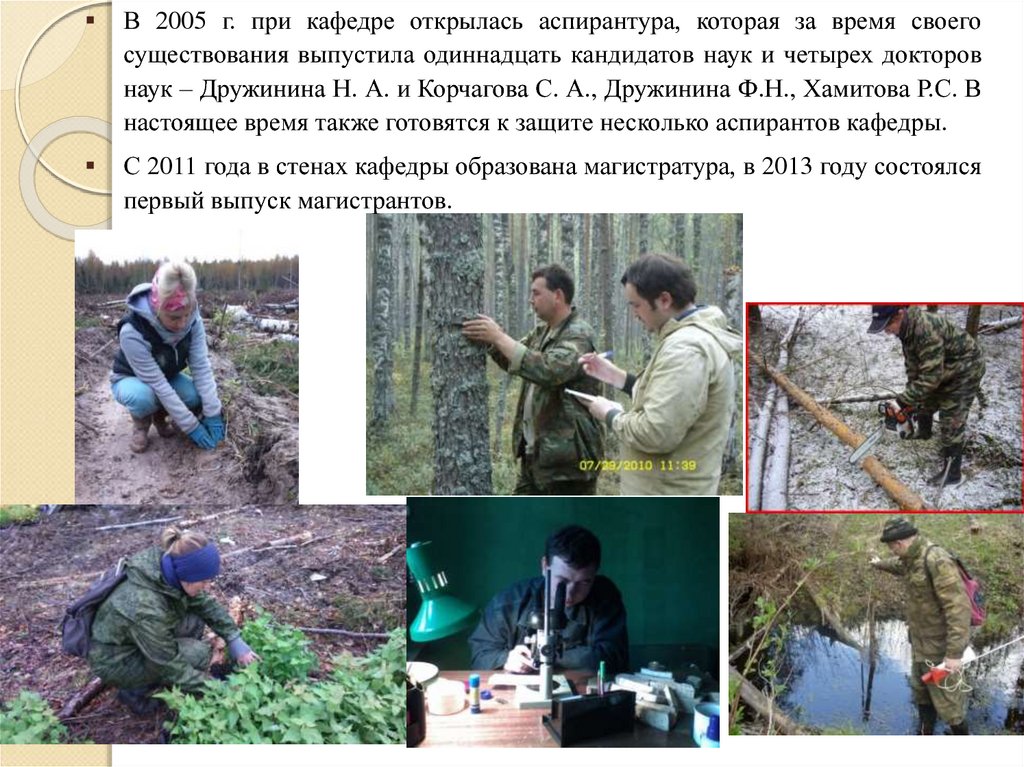 ▪ В 2005 г. при кафедре открылась аспирантура, которая за время своего существования выпустила одиннадцать кандидатов наук и четырех докторов наук – Дружинина Н. А. и Корчагова С. А., Дружинина Ф.Н., Хамитова Р.С. В настоящее время также готовятся к защите несколько аспирантов кафедры.

▪ С 2011 года в стенах кафедры образована магистратура, в 2013 году состоялся первый выпуск магистрантов.

07/29/2010 11:39