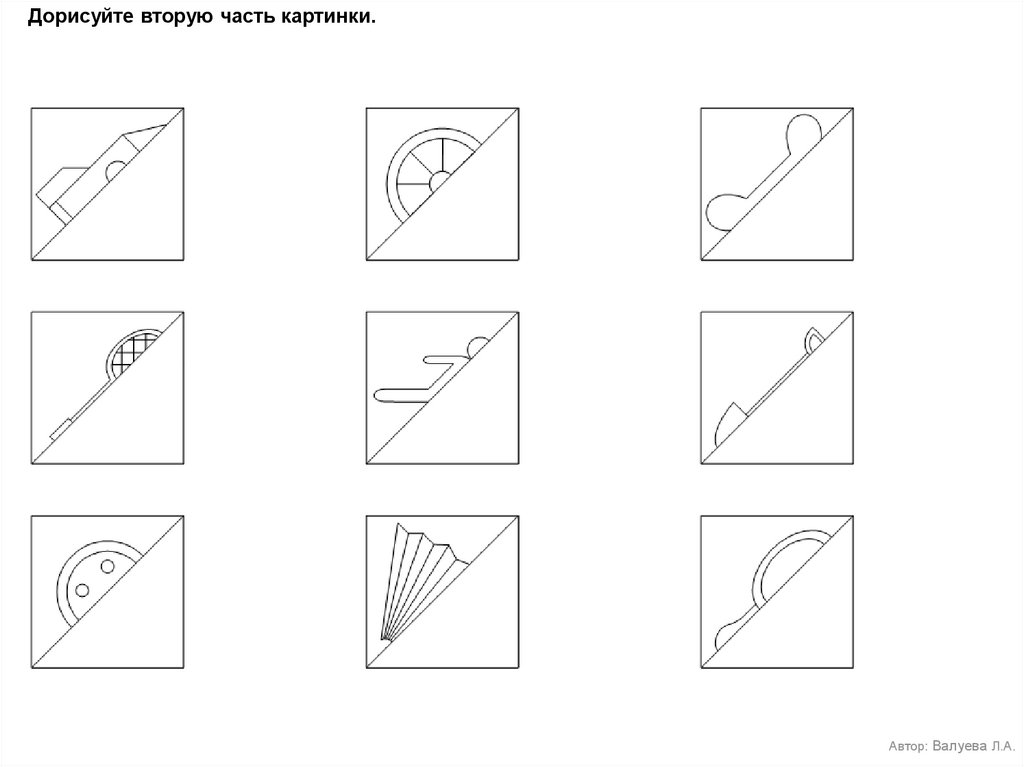 Дорисуйте вторую часть картинки.

Автор: Валуева Л.А.